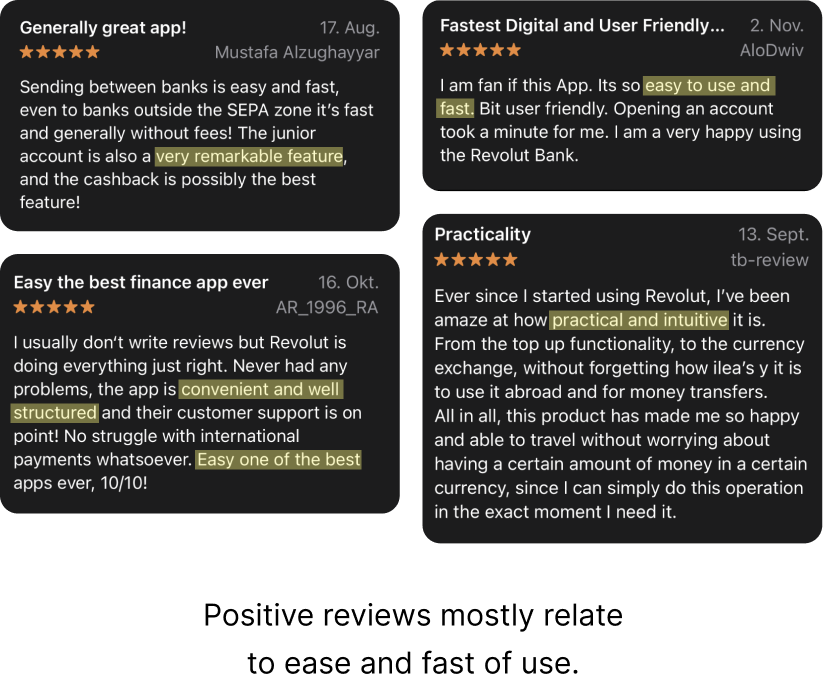 Generally great app!
17. Aug.
★★★★★
Mustafa Alzughayyar

Sending between banks is easy and fast, even to banks outside the SEPA zone it's fast and generally without fees! The junior account is also a very remarkable feature, and the cashback is possibly the best feature!

Easy the best finance app ever
16. Okt.
★★★★★
AR_1996_RA

I usually don't write reviews but Revolut is doing everything just right. Never had any problems, the app is convenient and well structured and their customer support is on point! No struggle with international payments whatsoever. Easy one of the best apps ever, 10/10!

Fastest Digital and User Friendly...
2. Nov.
★★★★★
AloDwiv

I am fan if this App. Its so easy to use and fast. Bit user friendly. Opening an account took a minute for me. I am a very happy using the Revolut Bank.

Practicality
13. Sept.
★★★★★
tb-review

Ever since I started using Revolut, I've been amaze at how practical and intuitive it is. From the top up functionality, to the currency exchange, without forgetting how ilea's y it is to use it abroad and for money transfers.
All in all, this product has made me so happy and able to travel without worrying about having a certain amount of money in a certain currency, since I can simply do this operation in the exact moment I need it.

Positive reviews mostly relate to ease and fast of use.